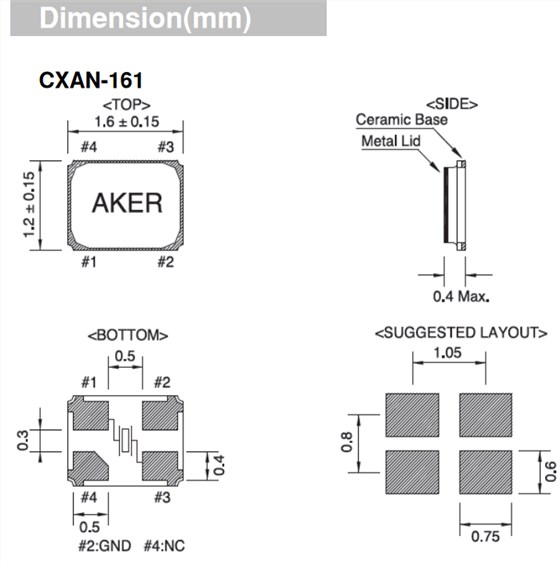 Dimension(mm)

CXAN-161

<TOP>
1.6 ± 0.15
#4
#3
1.2 ± 0.15
AKER
#1
#2

<SIDE>
Ceramic Base
Metal Lid
0.4 Max.

<BOTTOM>
0.5
#1
#2
0.3
0.4
#4
#3
0.5
#2:GND #4:NC

<SUGGESTED LAYOUT>
1.05
0.8
0.6
0.75